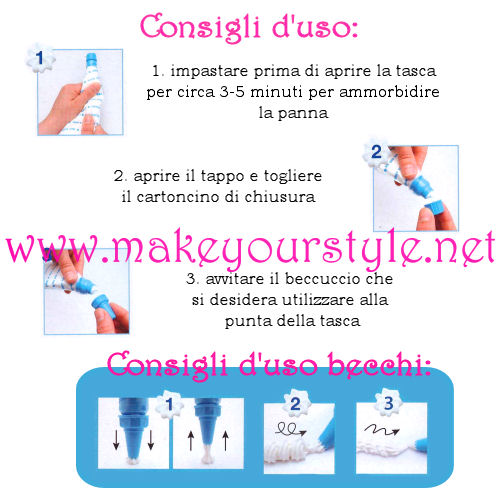 Consigli d'uso:

1

1. impastare prima di aprire la tasca per circa 3-5 minuti per ammorbidire la panna

2

2. aprire il tappo e togliere il cartoncino di chiusura

www.makeyourstyle.net

3. avvitare il beccuccio che si desidera utilizzare alla punta della tasca

Consigli d'uso becchi:

1

2

3